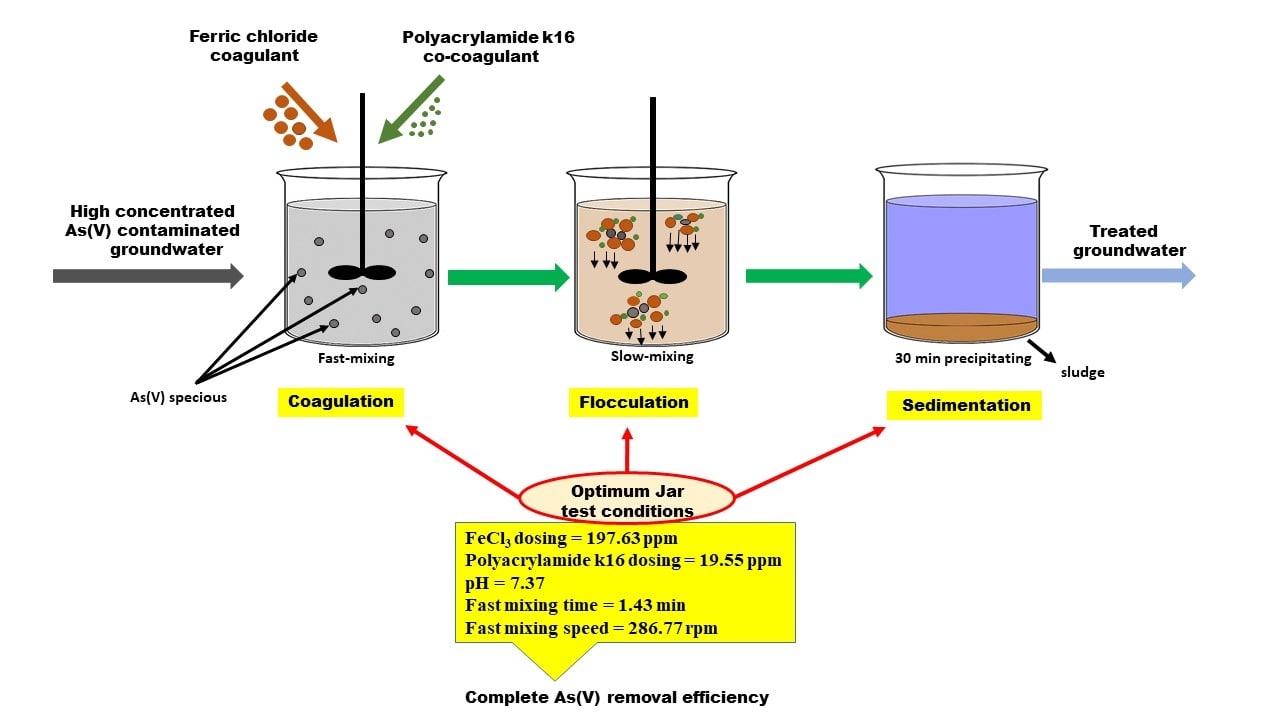 Ferric chloride coagulant

Polyacrylamide k16 co-coagulant

High concentrated As(V) contaminated groundwater

Treated groundwater

Fast-mixing

Slow-mixing

30 min precipitating

sludge

As(V) specious

Coagulation

Flocculation

Sedimentation

Optimum Jar test conditions

$FeCl_3$ dosing = 197.63 ppm
Polyacrylamide k16 dosing = 19.55 ppm
pH = 7.37
Fast mixing time = 1.43 min
Fast mixing speed = 286.77 rpm

Complete As(V) removal efficiency